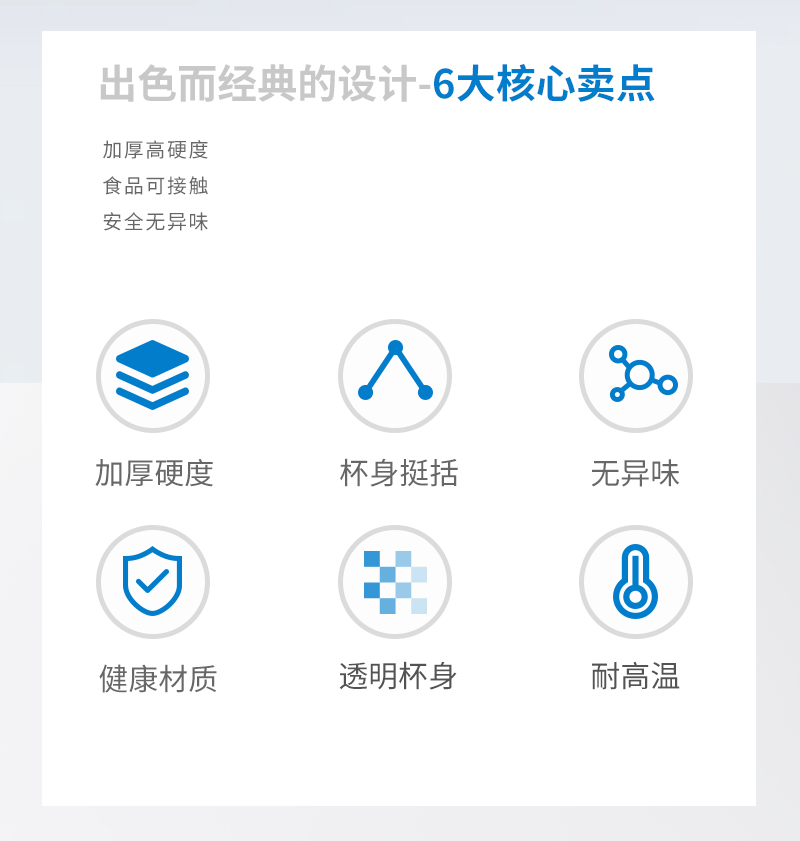 出色而经典的设计-6大核心卖点

加厚高硬度
食品可接触
安全无异味

加厚硬度

杯身挺括

无异味

健康材质

透明杯身

耐高温